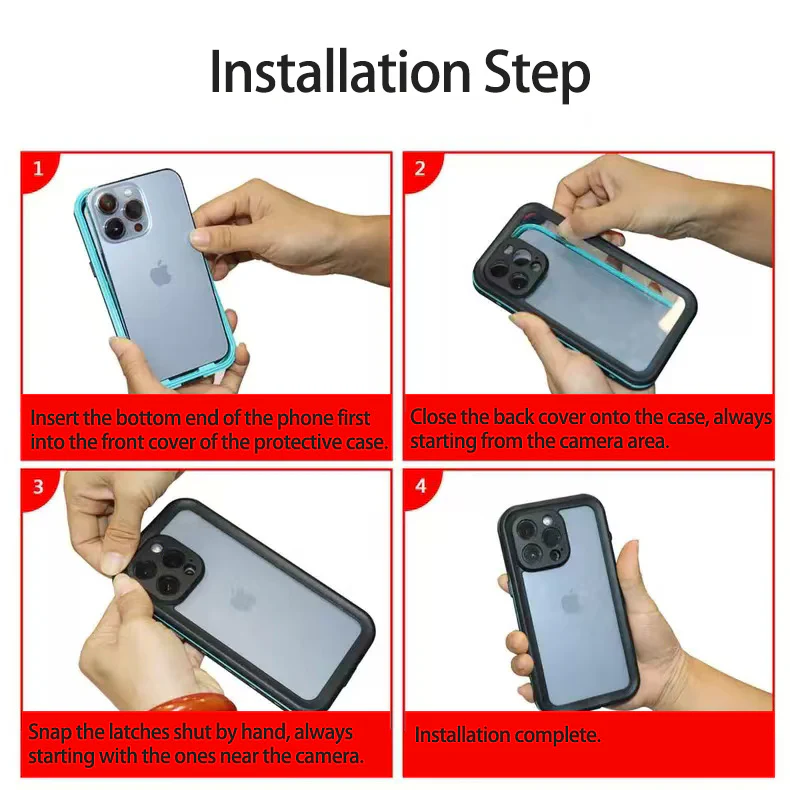 Installation Step

1

Insert the bottom end of the phone first into the front cover of the protective case.

2

Close the back cover onto the case, always starting from the camera area.

3

Snap the latches shut by hand, always starting with the ones near the camera.

4

Installation complete.